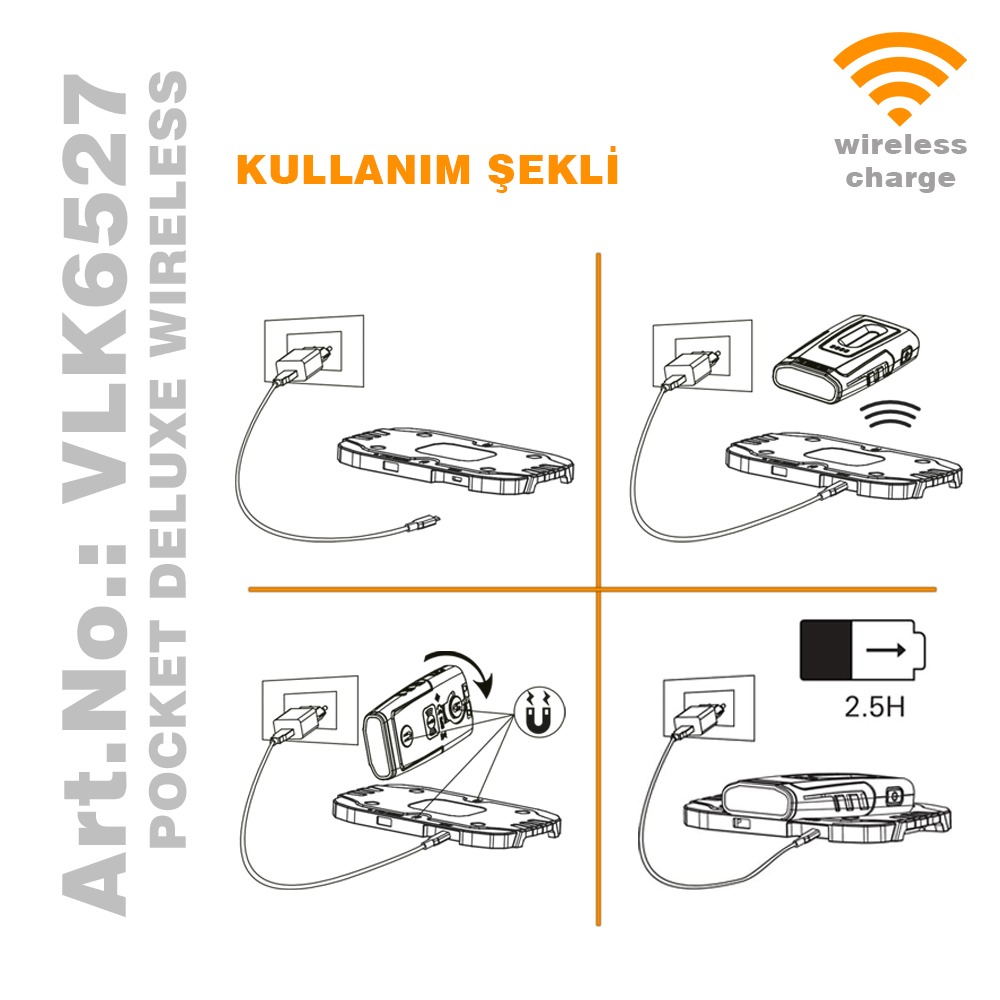 Art.No.: VLK6527
POCKET DELUXE WIRELESS

KULLANIM ŞEKLİ

wireless charge

2.5H